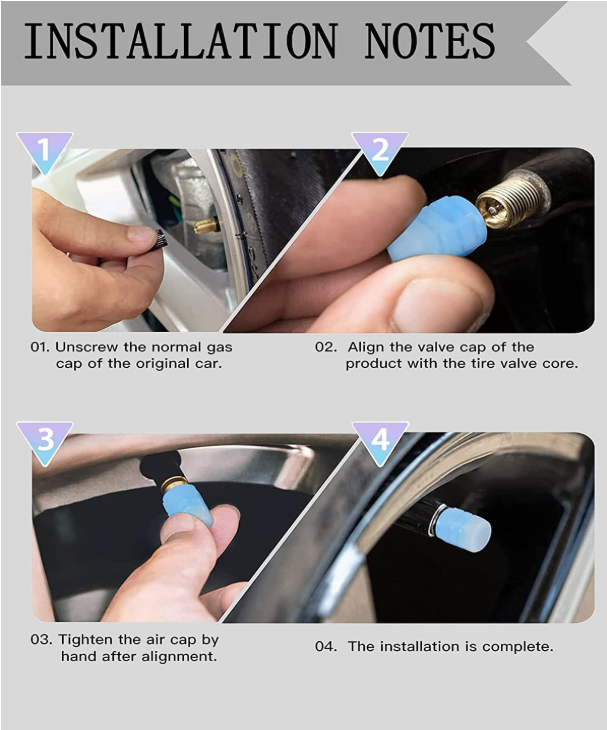 INSTALLATION NOTES

1

2

01. Unscrew the normal gas cap of the original car.

02. Align the valve cap of the product with the tire valve core.

3

4

03. Tighten the air cap by hand after alignment.

04. The installation is complete.