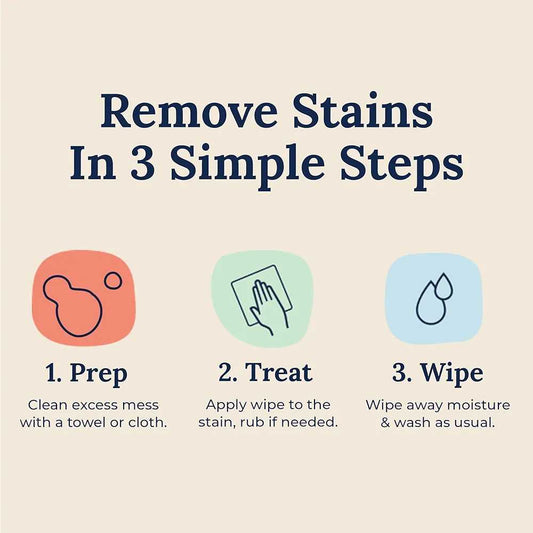 Remove Stains
In 3 Simple Steps

1. Prep
Clean excess mess with a towel or cloth.

2. Treat
Apply wipe to the stain, rub if needed.

3. Wipe
Wipe away moisture & wash as usual.