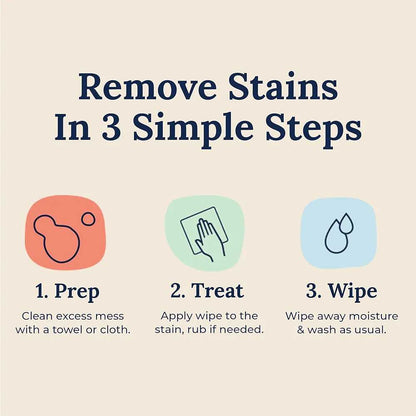 Remove Stains In 3 Simple Steps

1. Prep
Clean excess mess with a towel or cloth.

2. Treat
Apply wipe to the stain, rub if needed.

3. Wipe
Wipe away moisture & wash as usual.